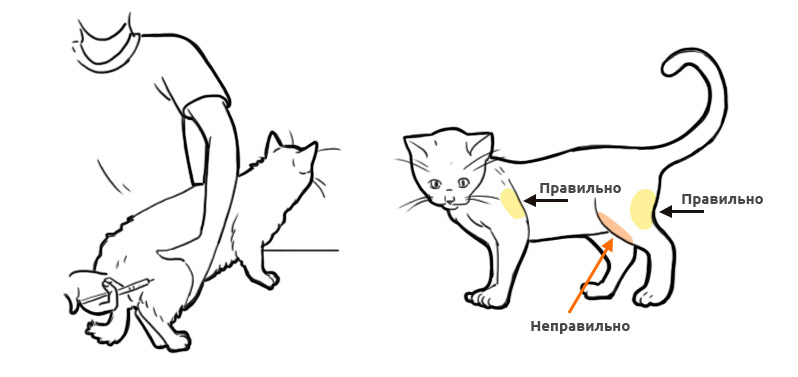 Правильно

Правильно

Неправильно